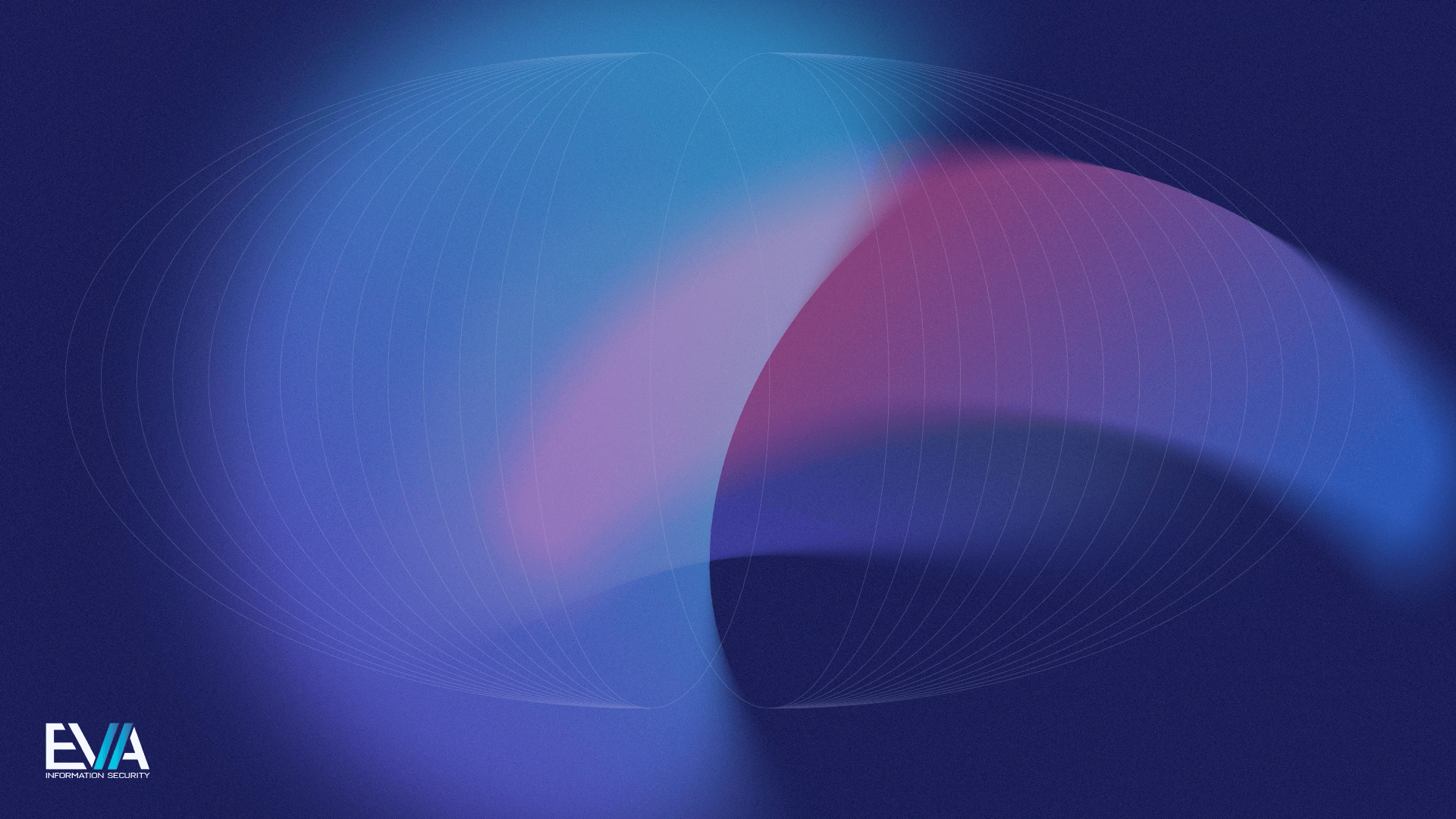 EVA
INFORMATION SECURITY