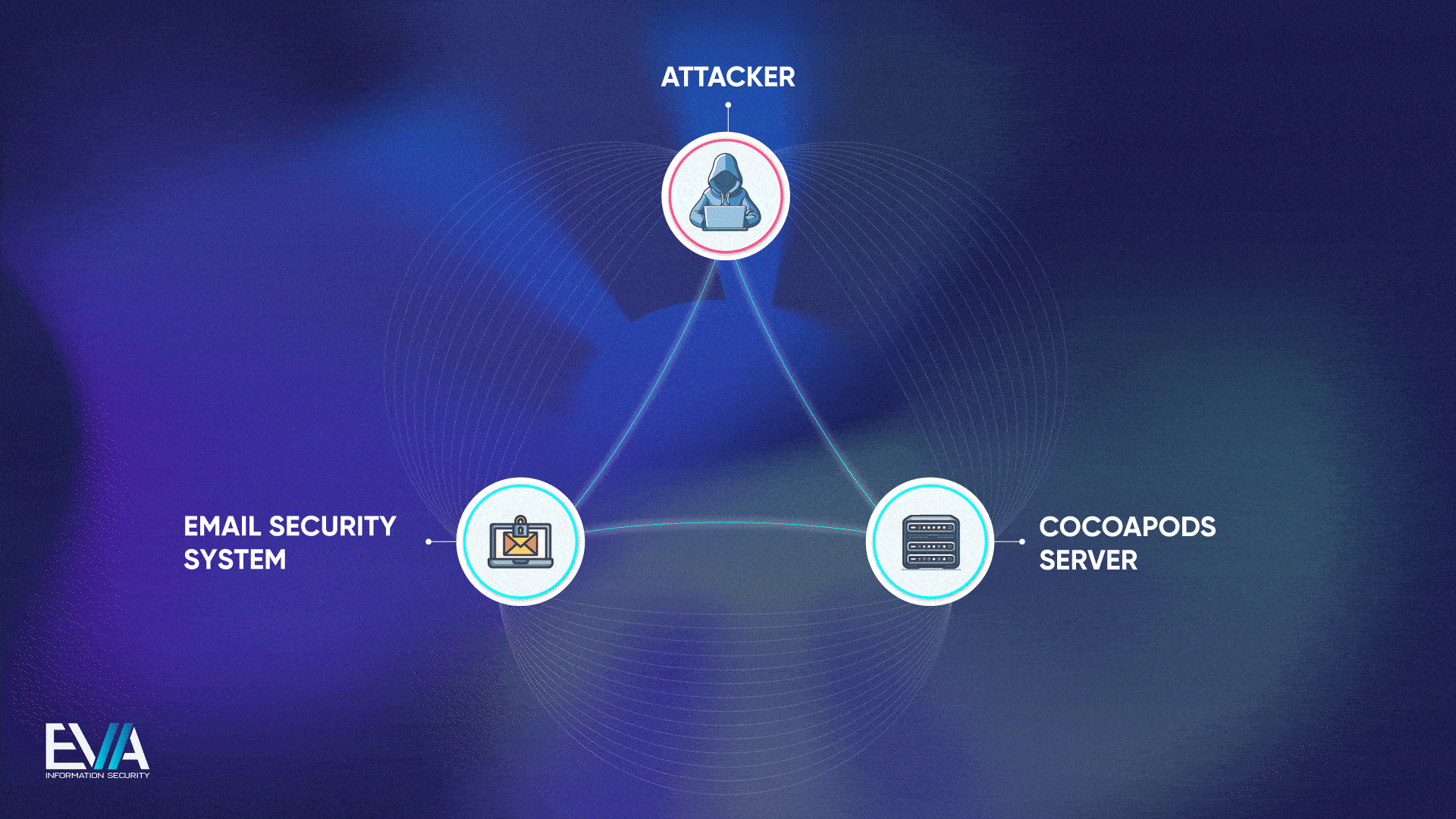 ATTACKER

EMAIL SECURITY SYSTEM

COCOAPODS SERVER

EVA
INFORMATION SECURITY